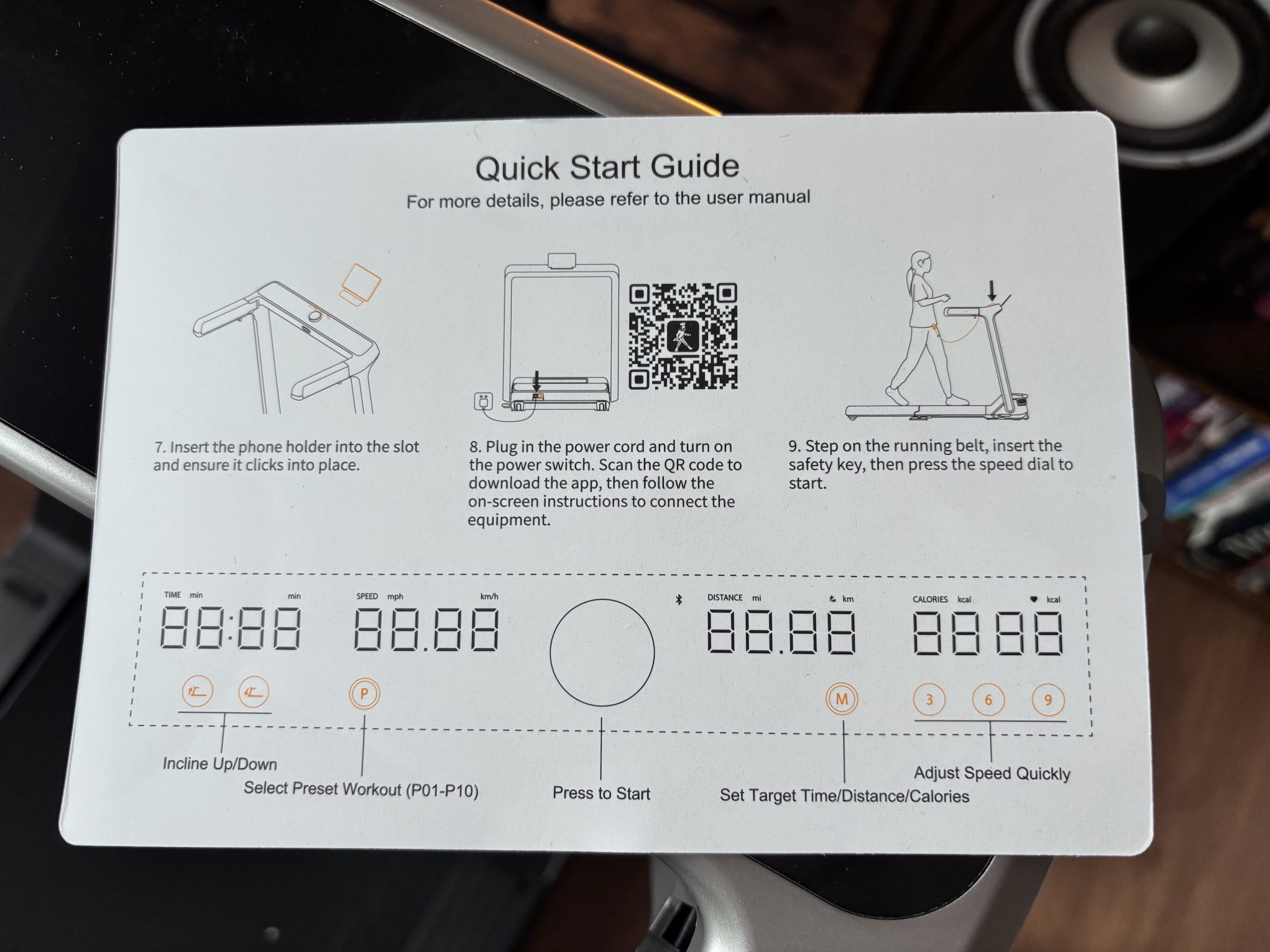 Quick Start Guide
For more details, please refer to the user manual

7. Insert the phone holder into the slot and ensure it clicks into place.

8. Plug in the power cord and turn on the power switch. Scan the QR code to download the app, then follow the on-screen instructions to connect the equipment.

9. Step on the running belt, insert the safety key, then press the speed dial to start.

TIME min min
88:88

SPEED mph km/h
88.88

DISTANCE mi km
88.88

CALORIES kcal kcal
8888

P

M

3 6 9

Incline Up/Down

Select Preset Workout (P01-P10)

Press to Start

Set Target Time/Distance/Calories

Adjust Speed Quickly